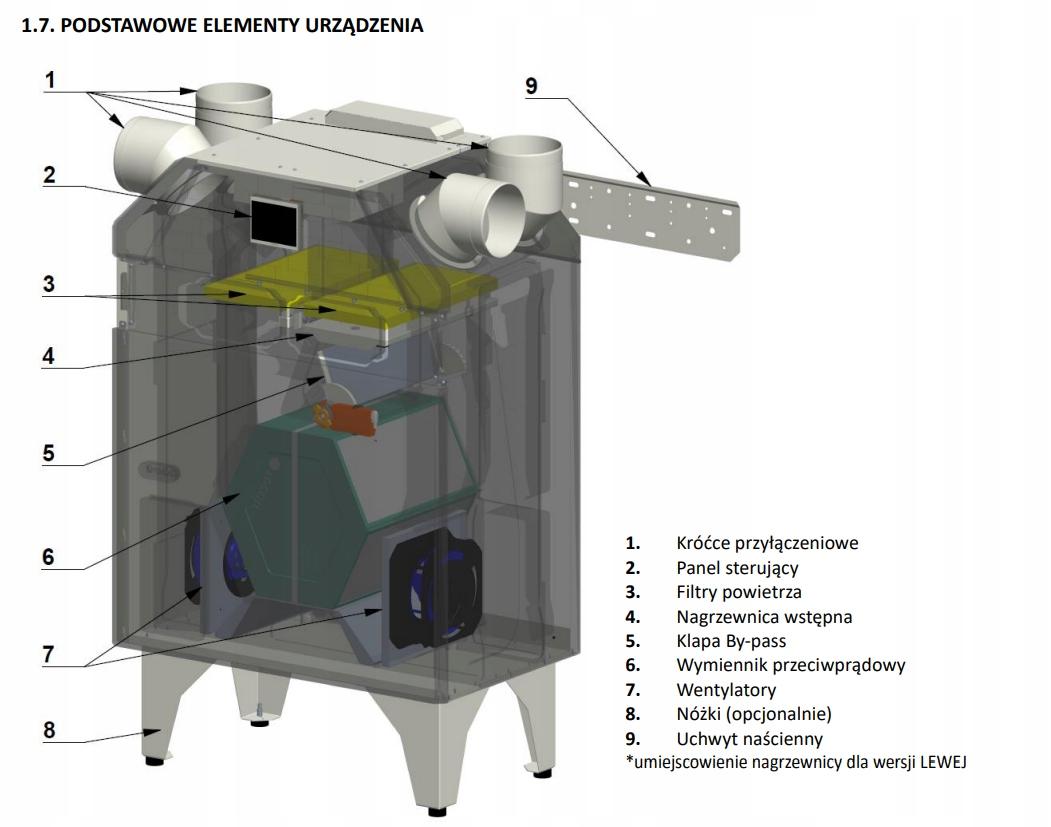 1.7. PODSTAWOWE ELEMENTY URZĄDZENIA

1
2
3
4
5
6
7
8
9

1. Króćce przyłączeniowe
2. Panel sterujący
3. Filtry powietrza
4. Nagrzewnica wstępna
5. Klapa By-pass
6. Wymiennik przeciwprądowy
7. Wentylatory
8. Nóżki (opcjonalnie)
9. Uchwyt naścienny
*umiejscowienie nagrzewnicy dla wersji LEWEJ