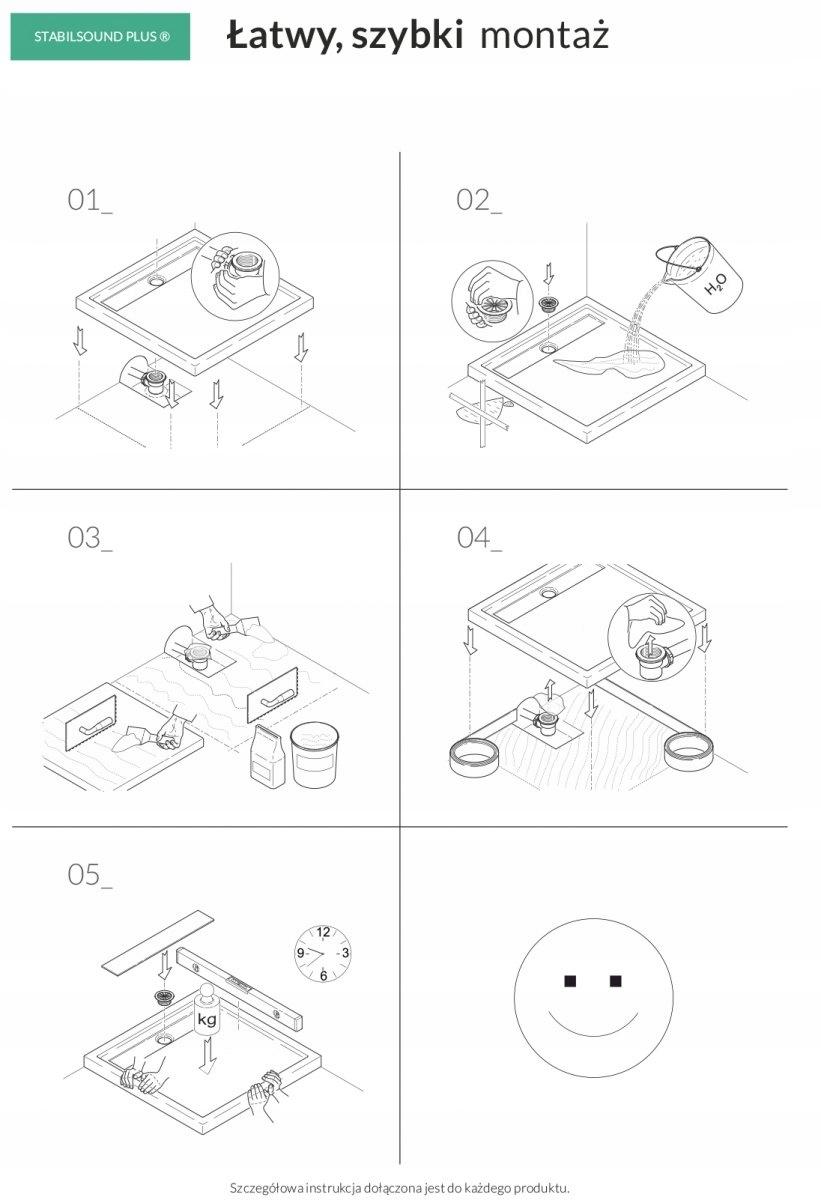 STABILSOUND PLUS ®

Łatwy, szybki montaż

01_

02_

$H_2O$

03_

04_

05_

12
9
3
6

kg

Szczegółowa instrukcja dołączona jest do każdego produktu.