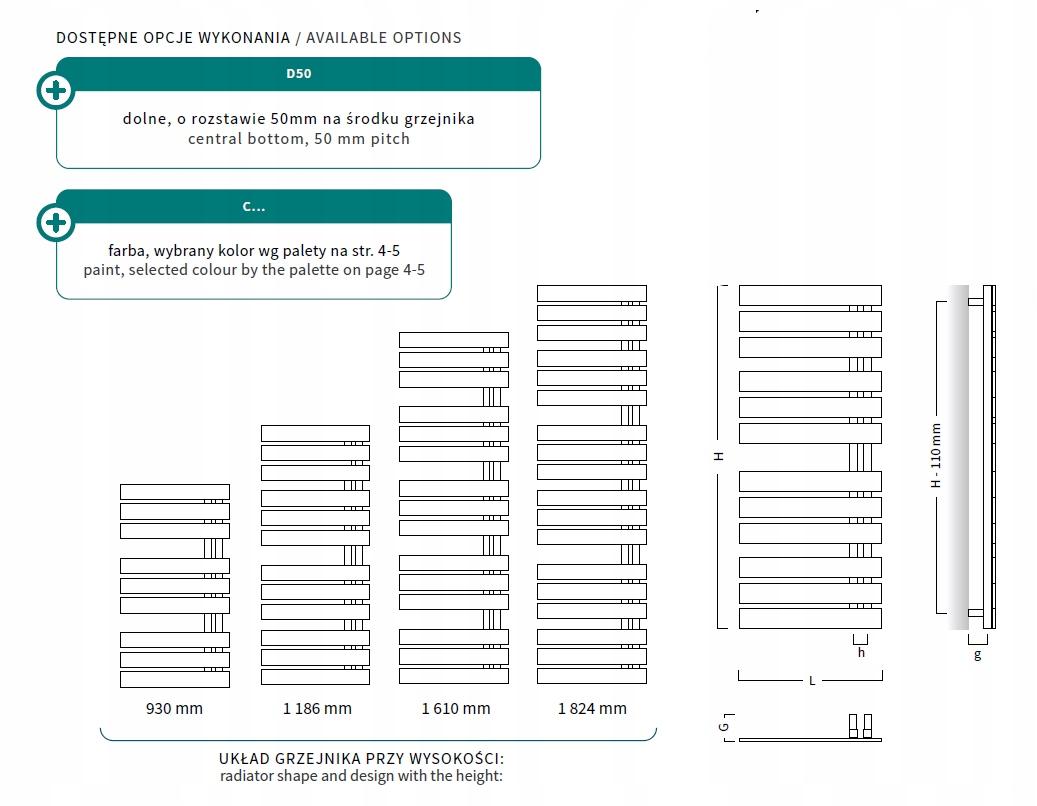 DOSTĘPNE OPCJE WYKONANIA / AVAILABLE OPTIONS

D50

dolne, o rozstawie 50mm na środku grzejnika
central bottom, 50 mm pitch

C...

farba, wybrany kolor wg palety na str. 4-5
paint, selected colour by the palette on page 4-5

930 mm

1 186 mm

1 610 mm

1 824 mm

UKŁAD GRZEJNIKA PRZY WYSOKOŚCI:
radiator shape and design with the height:

H

h

L

G

H - 110 mm

g