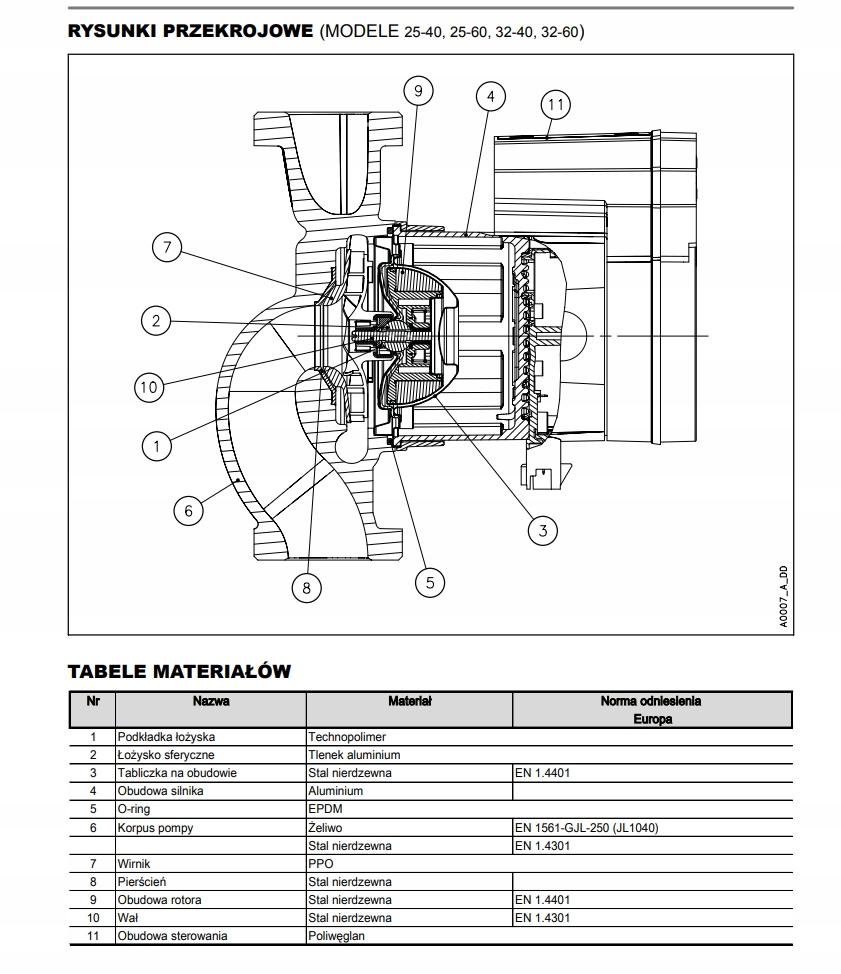 RYSUNKI PRZEKROJOWE (MODELE 25-40, 25-60, 32-40, 32-60)

9
4
11
7
2
10
1
6
8
5
3
A0007_A_DD

TABELE MATERIAŁÓW

| Nr | Nazwa | Materiał | Norma odniesienia Europa |
|---|---|---|---|
| 1 | Podkładka łożyska | Technopolimer | |
| 2 | Łożysko sferyczne | Tlenek aluminium | |
| 3 | Tabliczka na obudowie | Stal nierdzewna | EN 1.4401 |
| 4 | Obudowa silnika | Aluminium | |
| 5 | O-ring | EPDM | |
| 6 | Korpus pompy | Żeliwo | EN 1561-GJL-250 (JL1040) |
| | | Stal nierdzewna | EN 1.4301 |
| 7 | Wirnik | PPO | |
| 8 | Pierścień | Stal nierdzewna | |
| 9 | Obudowa rotora | Stal nierdzewna | EN 1.4401 |
| 10 | Wał | Stal nierdzewna | EN 1.4301 |
| 11 | Obudowa sterowania | Poliwęglan | |