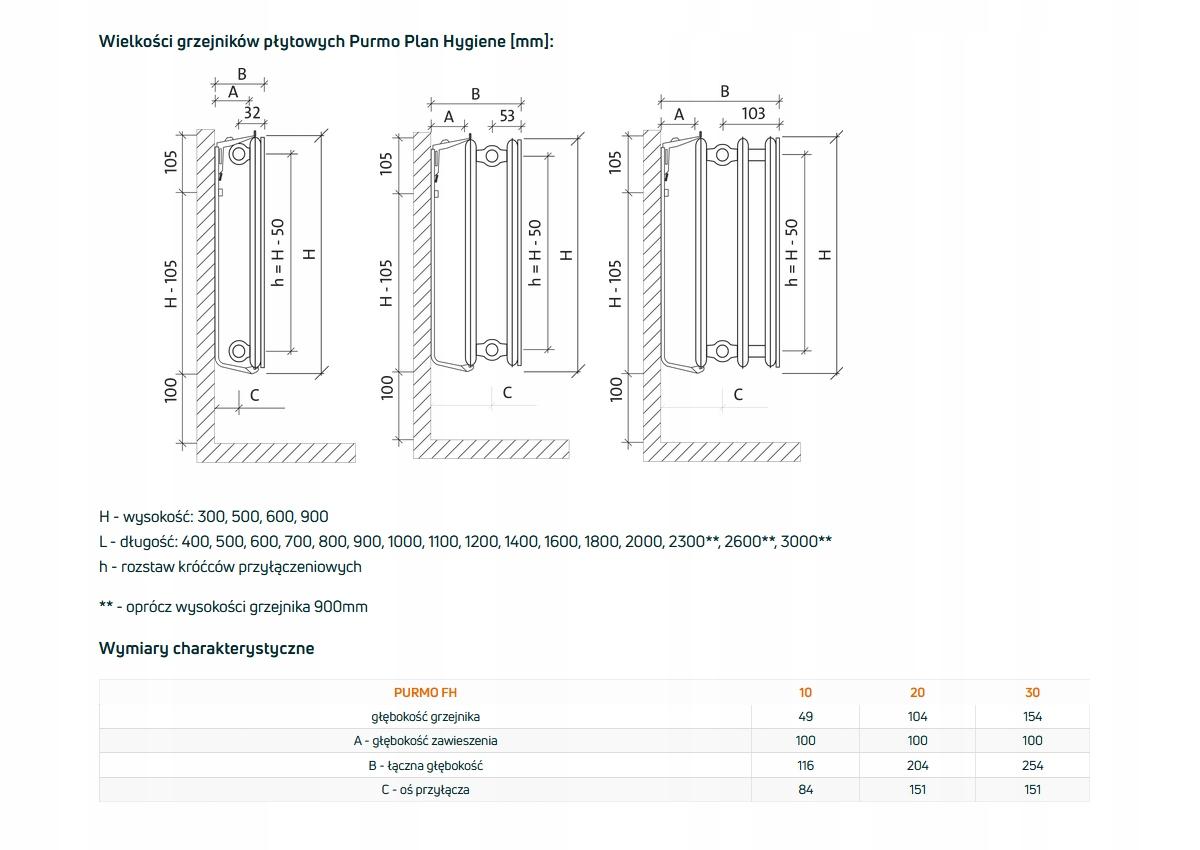 Wielkości grzejników płytowych Purmo Plan Hygiene [mm]:

B
A
32
105
H - 105
100
h = H - 50
H
C

B
A
53
105
H - 105
100
h = H - 50
H
C

B
A
103
105
H - 105
100
h = H - 50
H
C

H - wysokość: 300, 500, 600, 900
L - długość: 400, 500, 600, 700, 800, 900, 1000, 1100, 1200, 1400, 1600, 1800, 2000, 2300**, 2600**, 3000**
h - rozstaw króćców przyłączeniowych

** - oprócz wysokości grzejnika 900mm

Wymiary charakterystyczne

| PURMO FH | 10 | 20 | 30 |
|---|---|---|---|
| głębokość grzejnika | 49 | 104 | 154 |
| A - głębokość zawieszenia | 100 | 100 | 100 |
| B - łączna głębokość | 116 | 204 | 254 |
| C - oś przyłącza | 84 | 151 | 151 |