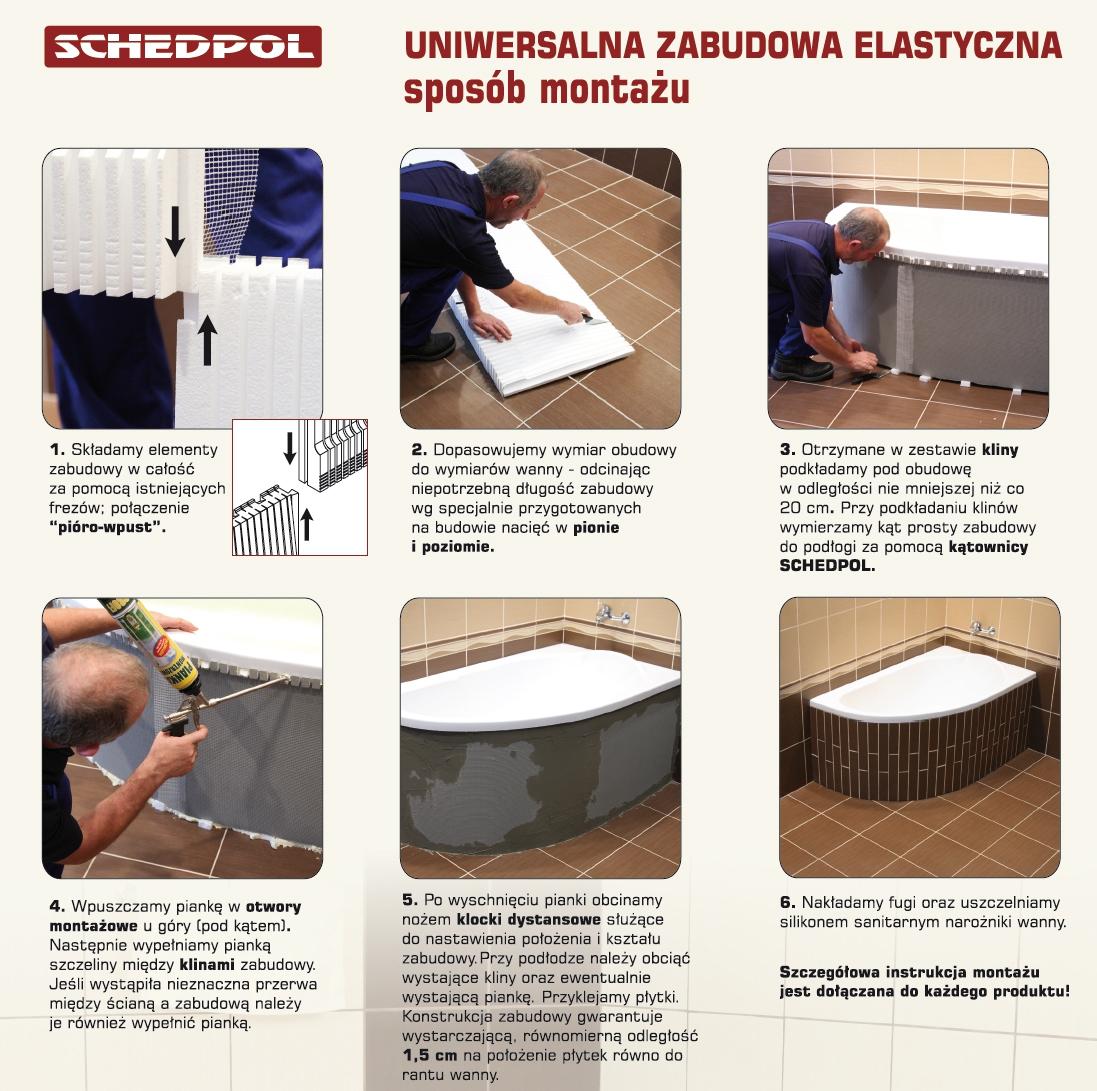 SCHEDPOL

UNIWERSALNA ZABUDOWA ELASTYCZNA
sposób montażu

1. Składamy elementy zabudowy w całość za pomocą istniejących frezów; połączenie "pióro-wpust".

2. Dopasowujemy wymiar obudowy do wymiarów wanny - odcinając niepotrzebną długość zabudowy wg specjalnie przygotowanych na budowie nacięć w pionie i poziomie.

3. Otrzymane w zestawie kliny podkładamy pod obudowę w odległości nie mniejszej niż co 20 cm. Przy podkładaniu klinów wymierzamy kąt prosty zabudowy do podłogi za pomocą kątownicy SCHEDPOL.

4. Wpuszczamy piankę w otwory montażowe u góry (pod kątem). Następnie wypełniamy pianką szczeliny między klinami zabudowy. Jeśli wystąpiła nieznaczna przerwa między ścianą a zabudową należy je również wypełnić pianką.

5. Po wyschnięciu pianki obcinamy nożem klocki dystansowe służące do nastawienia położenia i kształtu zabudowy. Przy podłodze należy obciąć wystające kliny oraz ewentualnie wystającą piankę. Przyklejamy płytki. Konstrukcja zabudowy gwarantuje wystarczającą, równomierną odległość 1,5 cm na położenie płytek równo do rantu wanny.

6. Nakładamy fugi oraz uszczelniamy silikonem sanitarnym narożniki wanny.

Szczegółowa instrukcja montażu jest dołączana do każdego produktu!