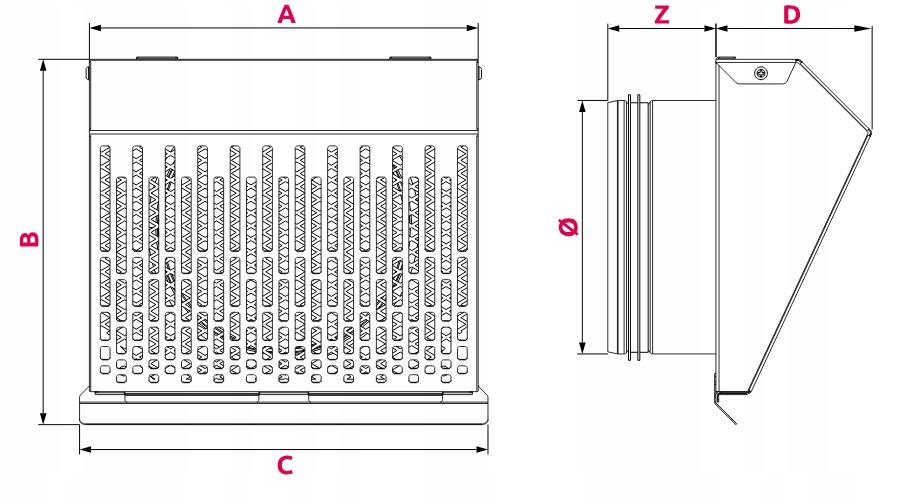 A
B
C
Z
D
Ø