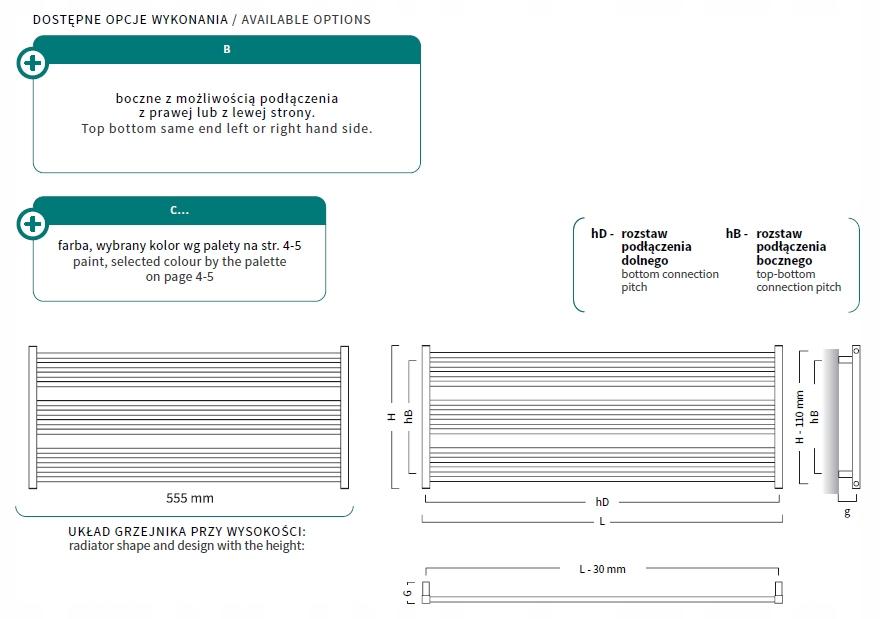 DOSTĘPNE OPCJE WYKONANIA / AVAILABLE OPTIONS

B

boczne z możliwością podłączenia z prawej lub z lewej strony.
Top bottom same end left or right hand side.

C...

farba, wybrany kolor wg palety na str. 4-5
paint, selected colour by the palette on page 4-5

hD - rozstaw podłączenia dolnego
bottom connection pitch

hB - rozstaw podłączenia bocznego
top-bottom connection pitch

555 mm

UKŁAD GRZEJNIKA PRZY WYSOKOŚCI:
radiator shape and design with the height:

H

hB

hD

L

H - 110 mm

hB

g

L - 30 mm

G