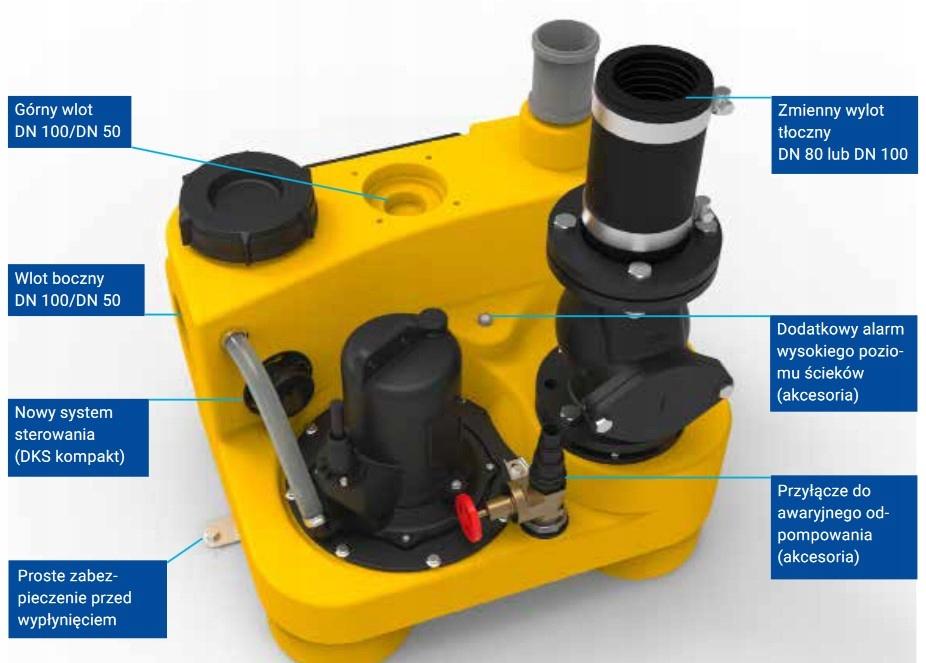 Górny wlot
DN 100/DN 50

Wlot boczny
DN 100/DN 50

Nowy system sterowania
(DKS kompakt)

Proste zabezpieczenie przed wypłynięciem

Zmienny wylot tłoczny
DN 80 lub DN 100

Dodatkowy alarm wysokiego poziomu ścieków
(akcesoria)

Przyłącze do awaryjnego odpompowania
(akcesoria)