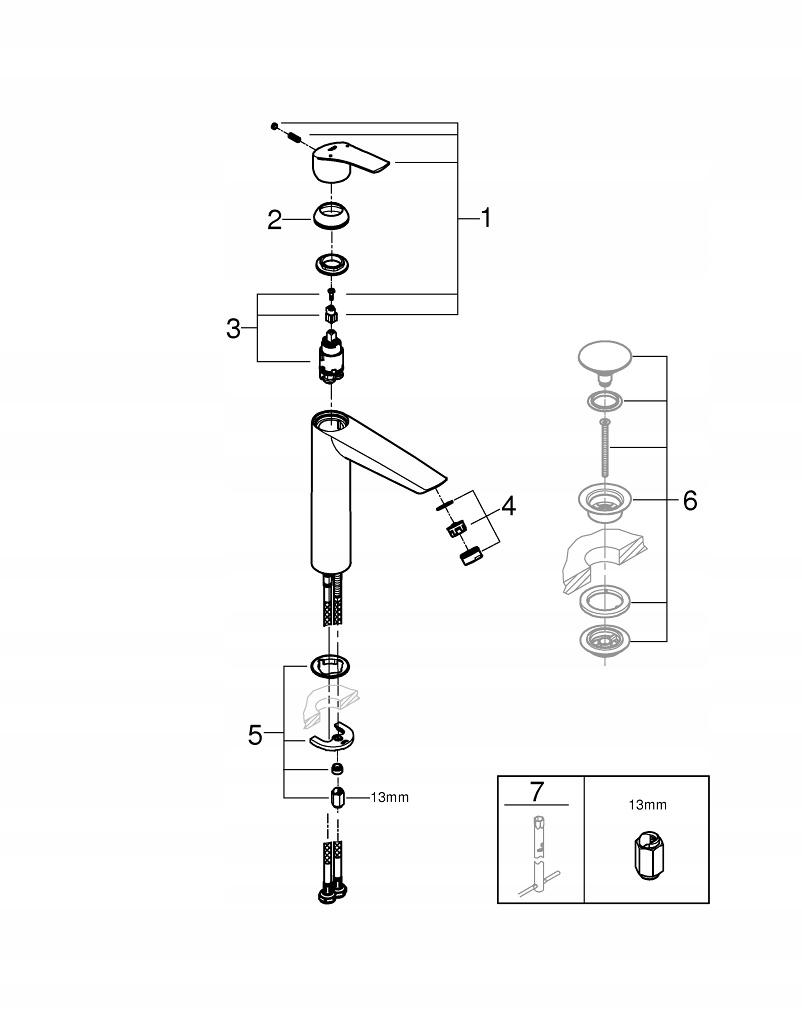 1
2
3
4
6
5
13mm
7
13mm