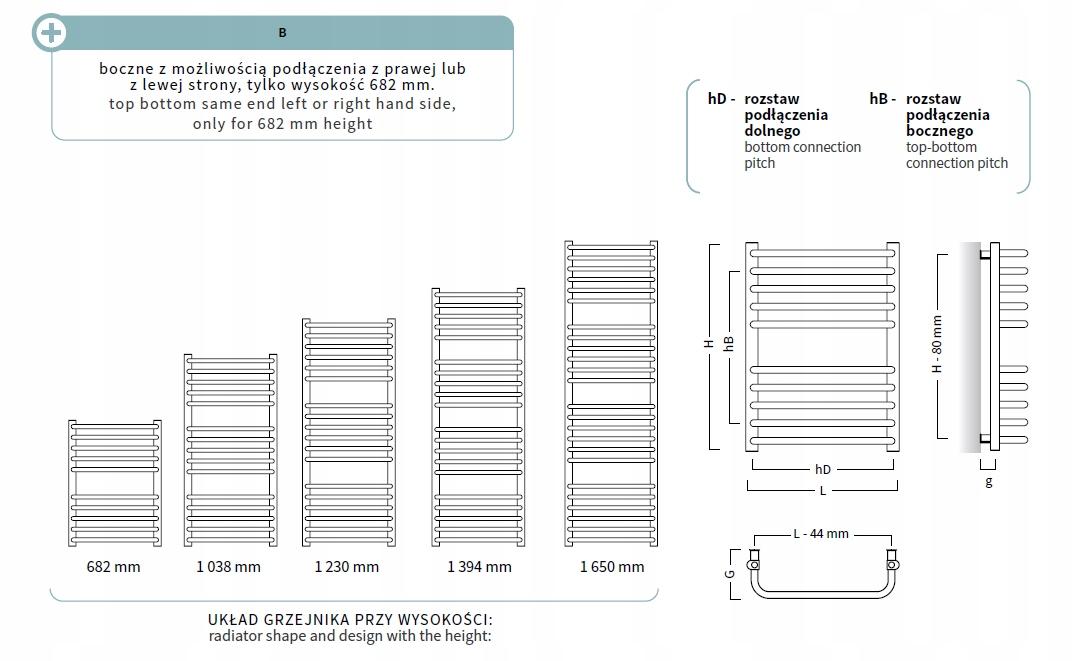 B

boczne z możliwością podłączenia z prawej lub z lewej strony, tylko wysokość 682 mm.
top bottom same end left or right hand side, only for 682 mm height

hD - rozstaw podłączenia dolnego
bottom connection pitch

hB - rozstaw podłączenia bocznego
top-bottom connection pitch

682 mm
1 038 mm
1 230 mm
1 394 mm
1 650 mm

UKŁAD GRZEJNIKA PRZY WYSOKOŚCI:
radiator shape and design with the height:

H
hB
hD
L
H - 80 mm
g
L - 44 mm
G