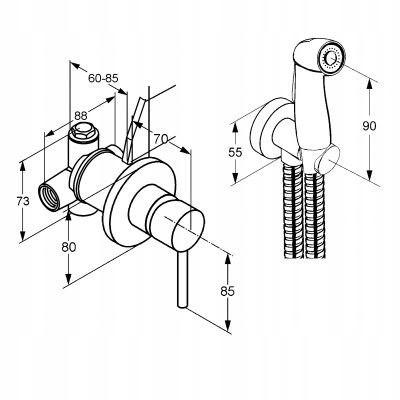 60-85
88
70
73
80
85
55
90