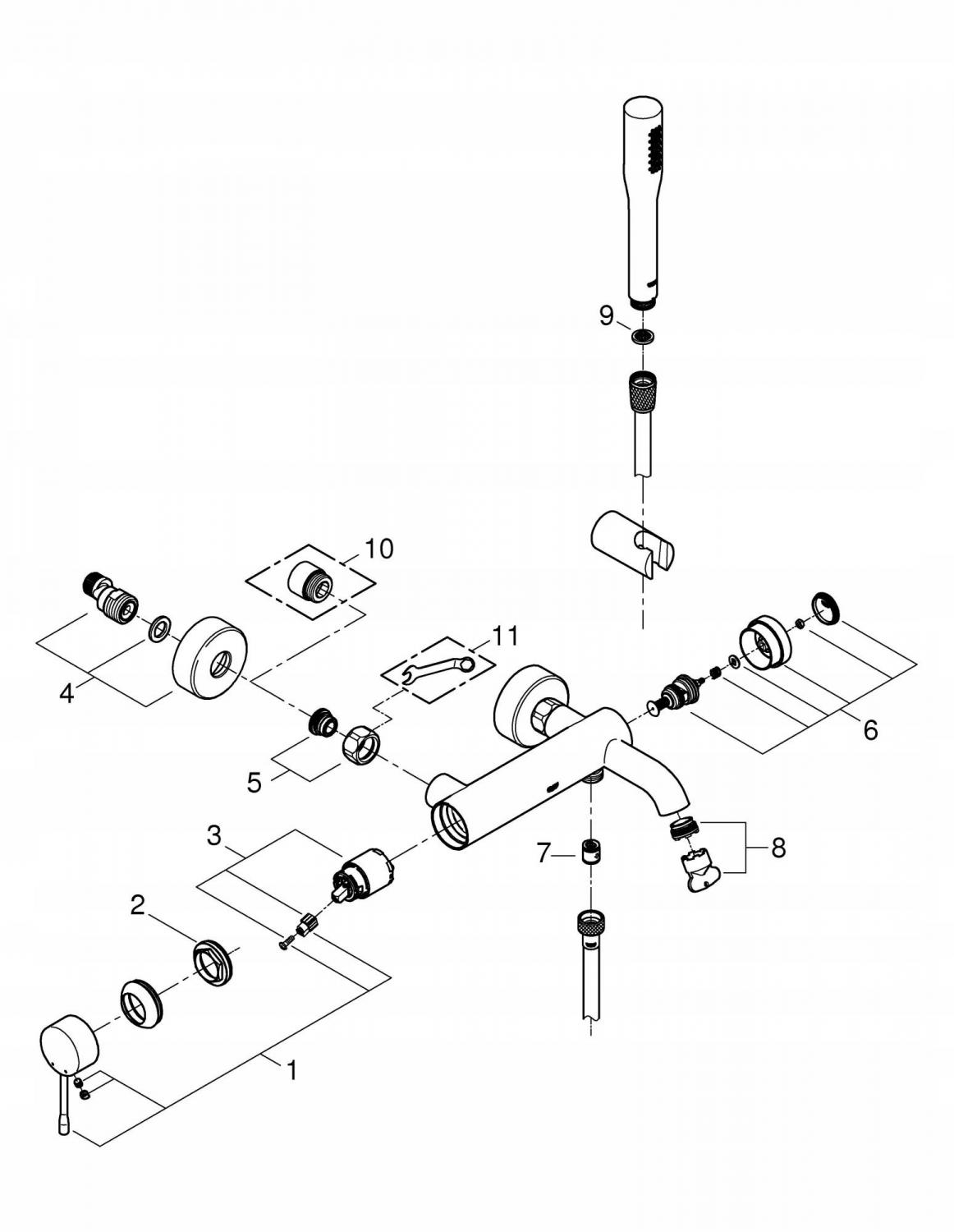 9

10

11

4

6

5

3

7

8

2

1