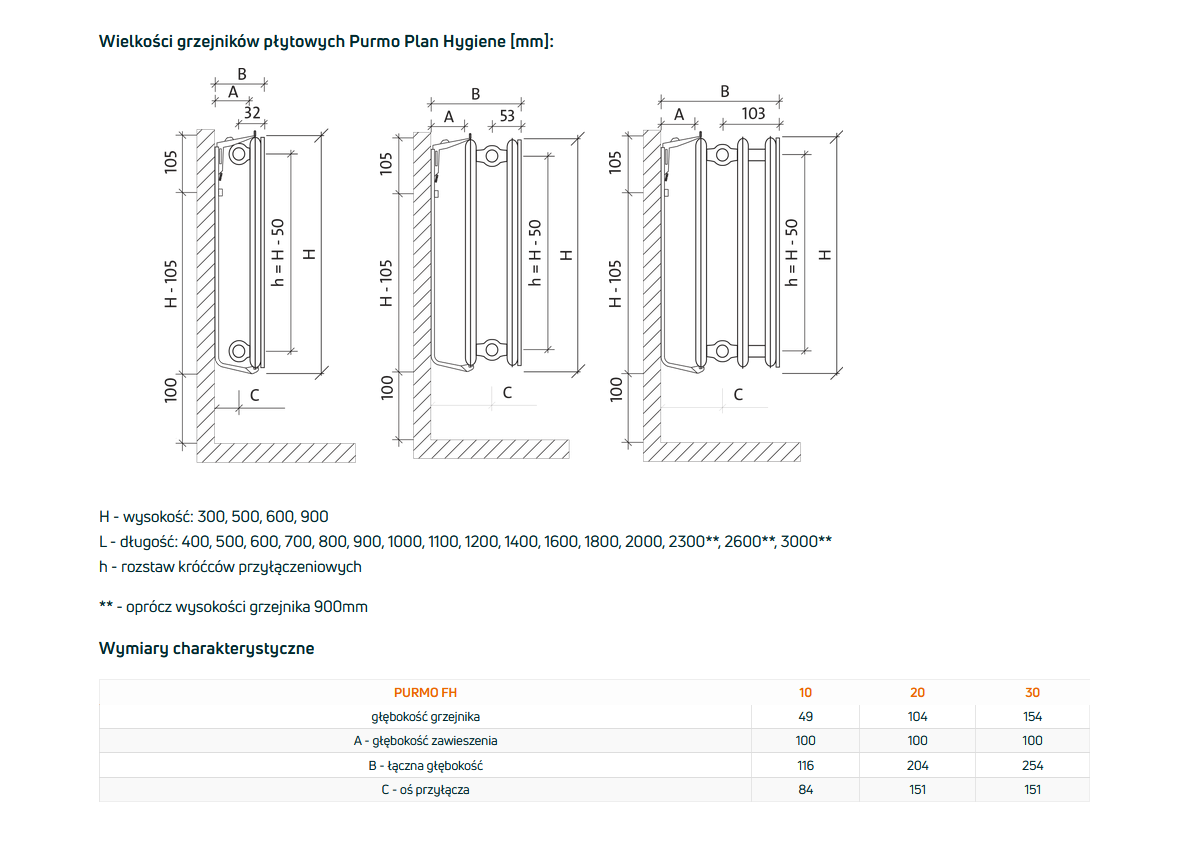 Wielkości grzejników płytowych Purmo Plan Hygiene [mm]:

B
A
32
105
H - 105
100
h = H - 50
H
C

B
A
53
105
H - 105
100
h = H - 50
H
C

B
A
103
105
H - 105
100
h = H - 50
H
C

H - wysokość: 300, 500, 600, 900
L - długość: 400, 500, 600, 700, 800, 900, 1000, 1100, 1200, 1400, 1600, 1800, 2000, 2300**, 2600**, 3000**
h - rozstaw króćców przyłączeniowych

** - oprócz wysokości grzejnika 900mm

Wymiary charakterystyczne

| PURMO FH | 10 | 20 | 30 |
|---|---|---|---|
| głębokość grzejnika | 49 | 104 | 154 |
| A - głębokość zawieszenia | 100 | 100 | 100 |
| B - łączna głębokość | 116 | 204 | 254 |
| C - oś przyłącza | 84 | 151 | 151 |